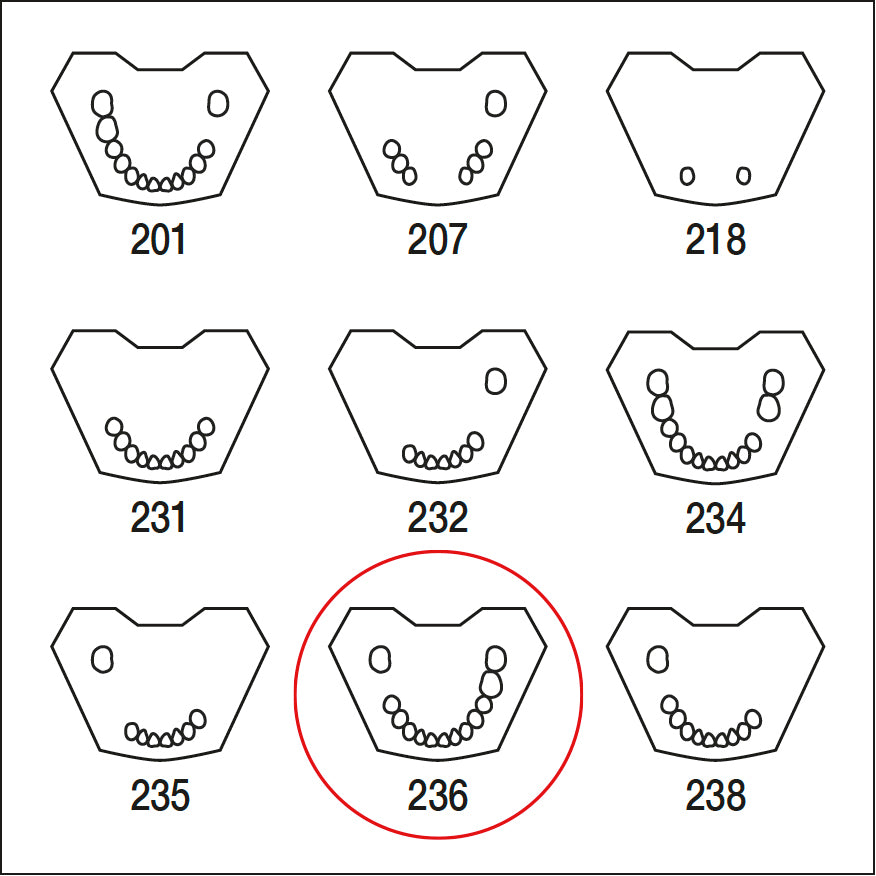 201

207

218

231

232

234

235

236

238