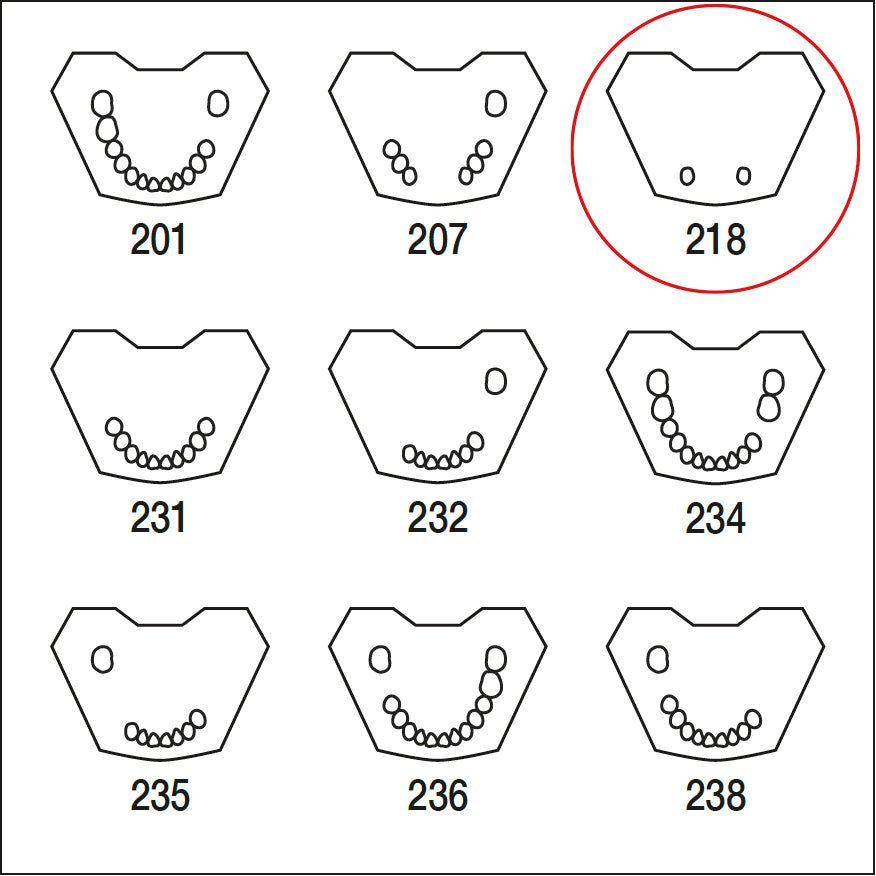 201
207
218
231
232
234
235
236
238